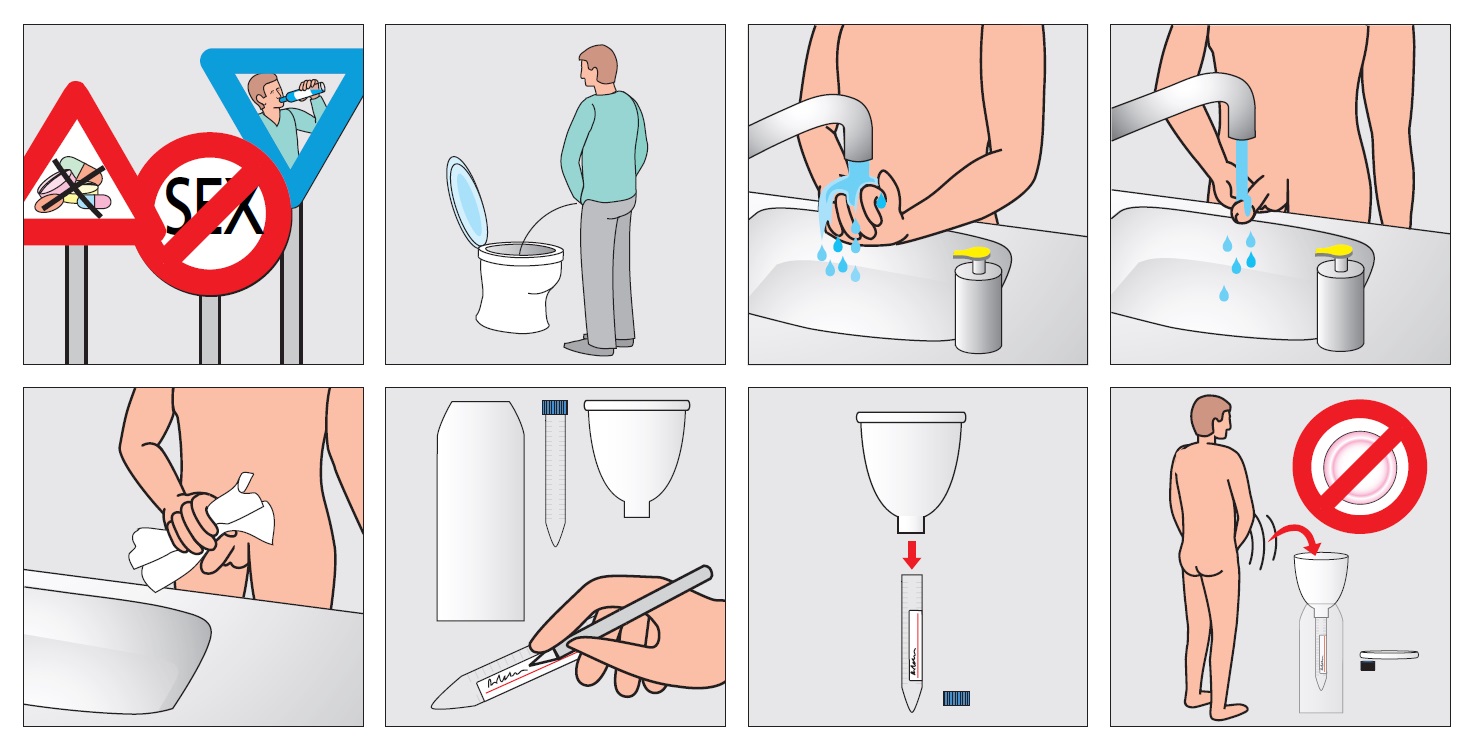 SEX